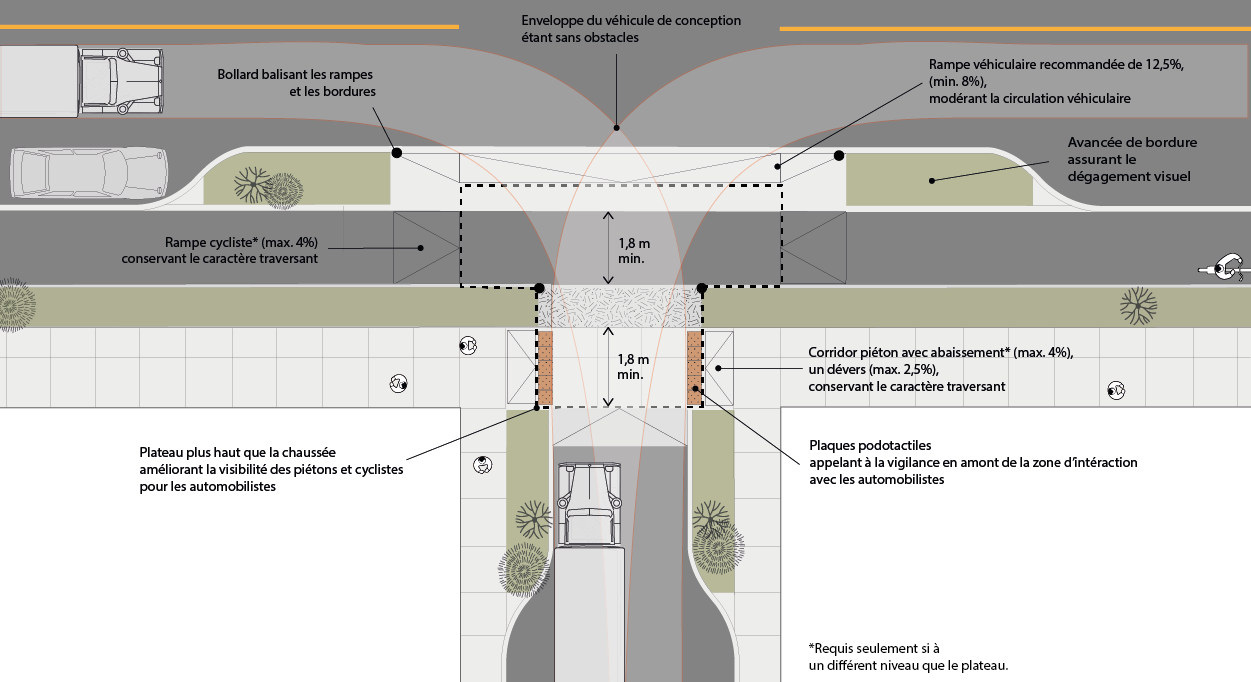 Enveloppe du véhicule de conception étant sans obstacles

Bollard balisant les rampes et les bordures

Rampe véhiculaire recommandée de 12,5%, (min. 8%), modérant la circulation véhiculaire

Avancée de bordure assurant le dégagement visuel

Rampe cycliste* (max. 4%) conservant le caractère traversant

1,8 m min.

1,8 m min.

Corridor piéton avec abaissement* (max. 4%), un dévers (max. 2,5%), conservant le caractère traversant

Plateau plus haut que la chaussée améliorant la visibilité des piétons et cyclistes pour les automobilistes

Plaques podotactiles appelant à la vigilance en amont de la zone d'intéraction avec les automobilistes

*Requis seulement si à un différent niveau que le plateau.